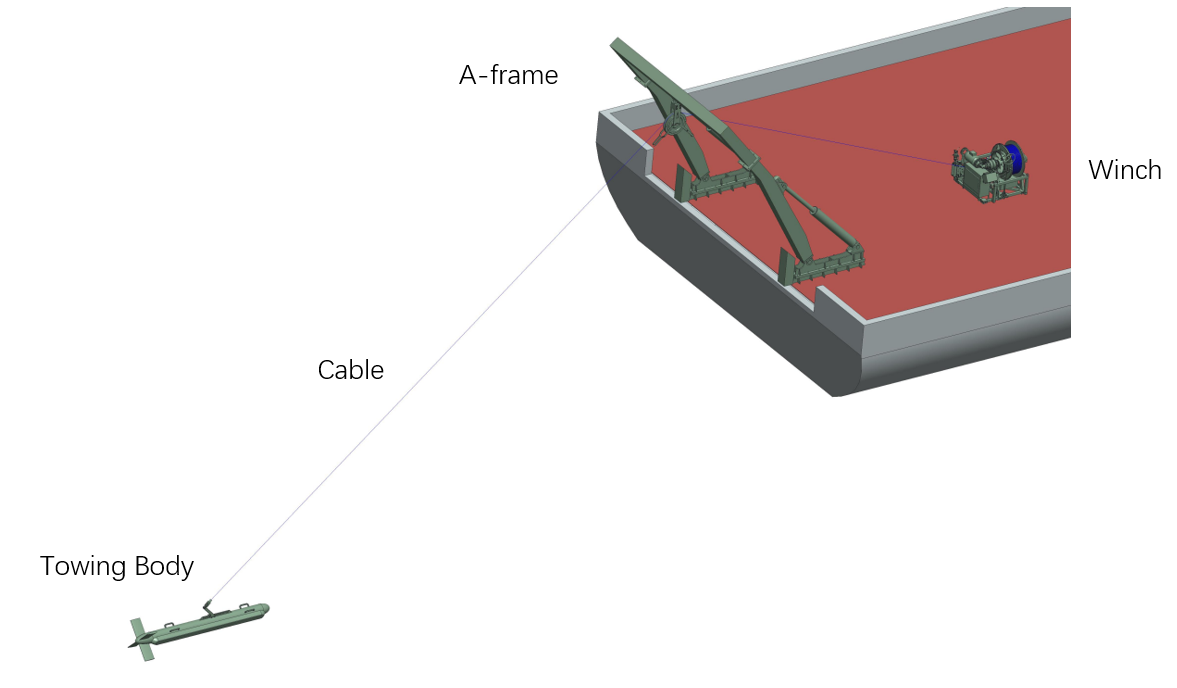 A-frame

Winch

Cable

Towing Body